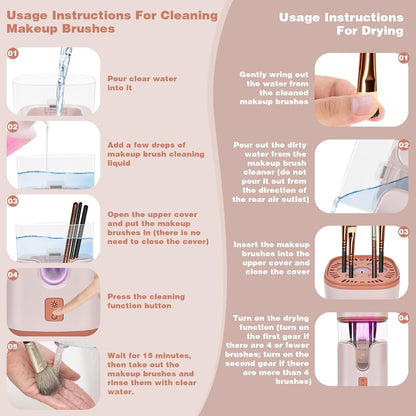 Usage Instructions For Cleaning Makeup Brushes

01
Pour clear water into it

02
Add a few drops of makeup brush cleaning liquid

03
Open the upper cover and put the makeup brushes in (there is no need to close the cover)

04
Press the cleaning function button

05
Wait for 15 minutes, then take out the makeup brushes and rinse them with clear water.

Usage Instructions For Drying

01
Gently wring out the water from the cleaned makeup brushes

02
Pour out the dirty water from the makeup brush cleaner (do not pour it out from the direction of the rear air outlet)

03
Insert the makeup brushes into the upper cover and close the cover

04
Turn on the drying function (turn on the first gear if there are 4 or fewer brushes; turn on the second gear if there are more than 4 brushes)