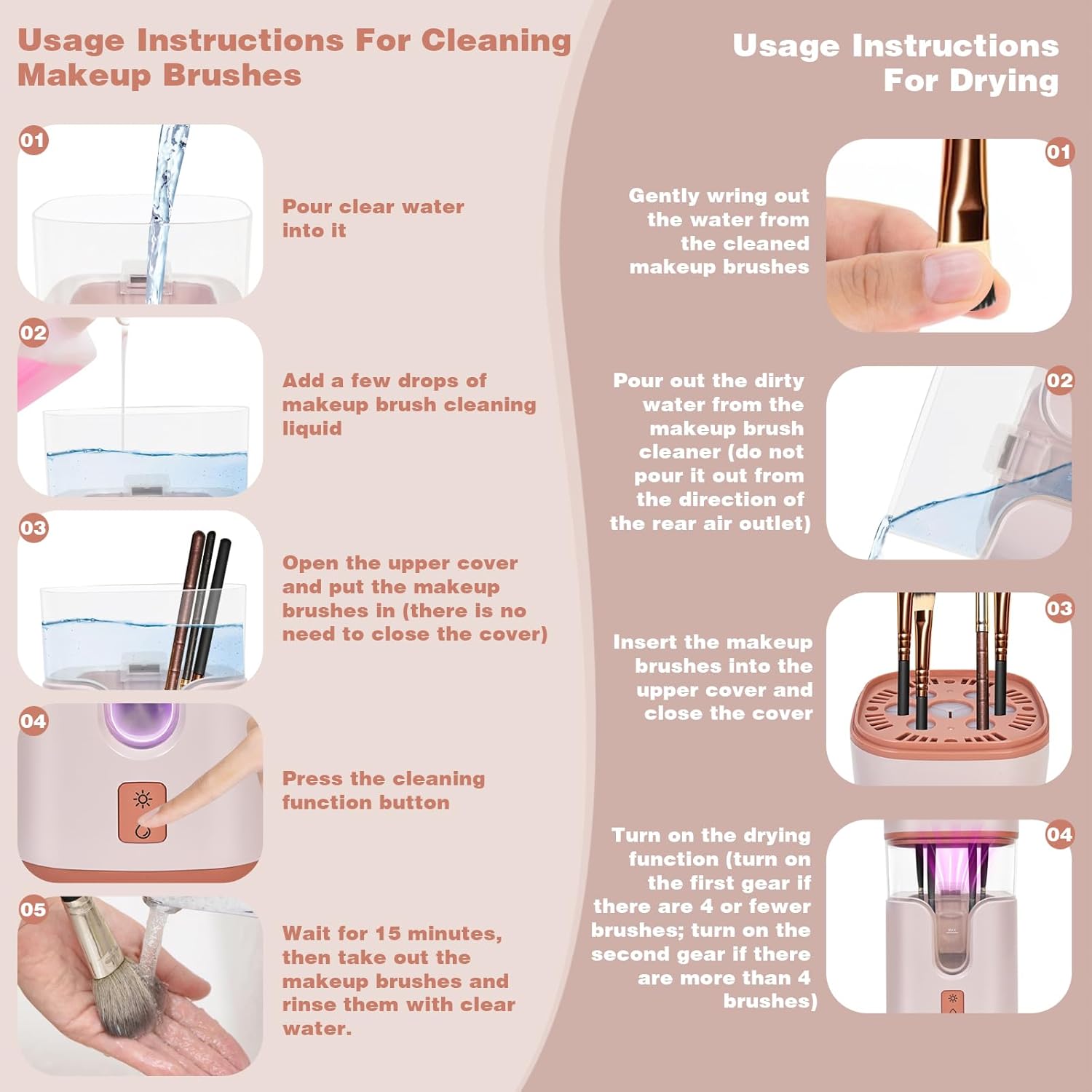 Usage Instructions For Cleaning Makeup Brushes

01

Pour clear water into it

02

Add a few drops of makeup brush cleaning liquid

03

Open the upper cover and put the makeup brushes in (there is no need to close the cover)

04

Press the cleaning function button

05

Wait for 15 minutes, then take out the makeup brushes and rinse them with clear water.

Usage Instructions For Drying

01

Gently wring out the water from the cleaned makeup brushes

02

Pour out the dirty water from the makeup brush cleaner (do not pour it out from the direction of the rear air outlet)

03

Insert the makeup brushes into the upper cover and close the cover

04

Turn on the drying function (turn on the first gear if there are 4 or fewer brushes; turn on the second gear if there are more than 4 brushes)