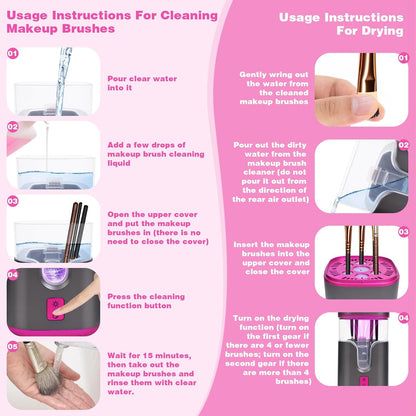 Usage Instructions For Cleaning Makeup Brushes

01
Pour clear water into it

02
Add a few drops of makeup brush cleaning liquid

03
Open the upper cover and put the makeup brushes in (there is no need to close the cover)

04
Press the cleaning function button

05
Wait for 15 minutes, then take out the makeup brushes and rinse them with clear water.

Usage Instructions For Drying

01
Gently wring out the water from the cleaned makeup brushes

02
Pour out the dirty water from the makeup brush cleaner (do not pour it out from the direction of the rear air outlet)

03
Insert the makeup brushes into the upper cover and close the cover

04
Turn on the drying function (turn on the first gear if there are 4 or fewer brushes; turn on the second gear if there are more than 4 brushes)