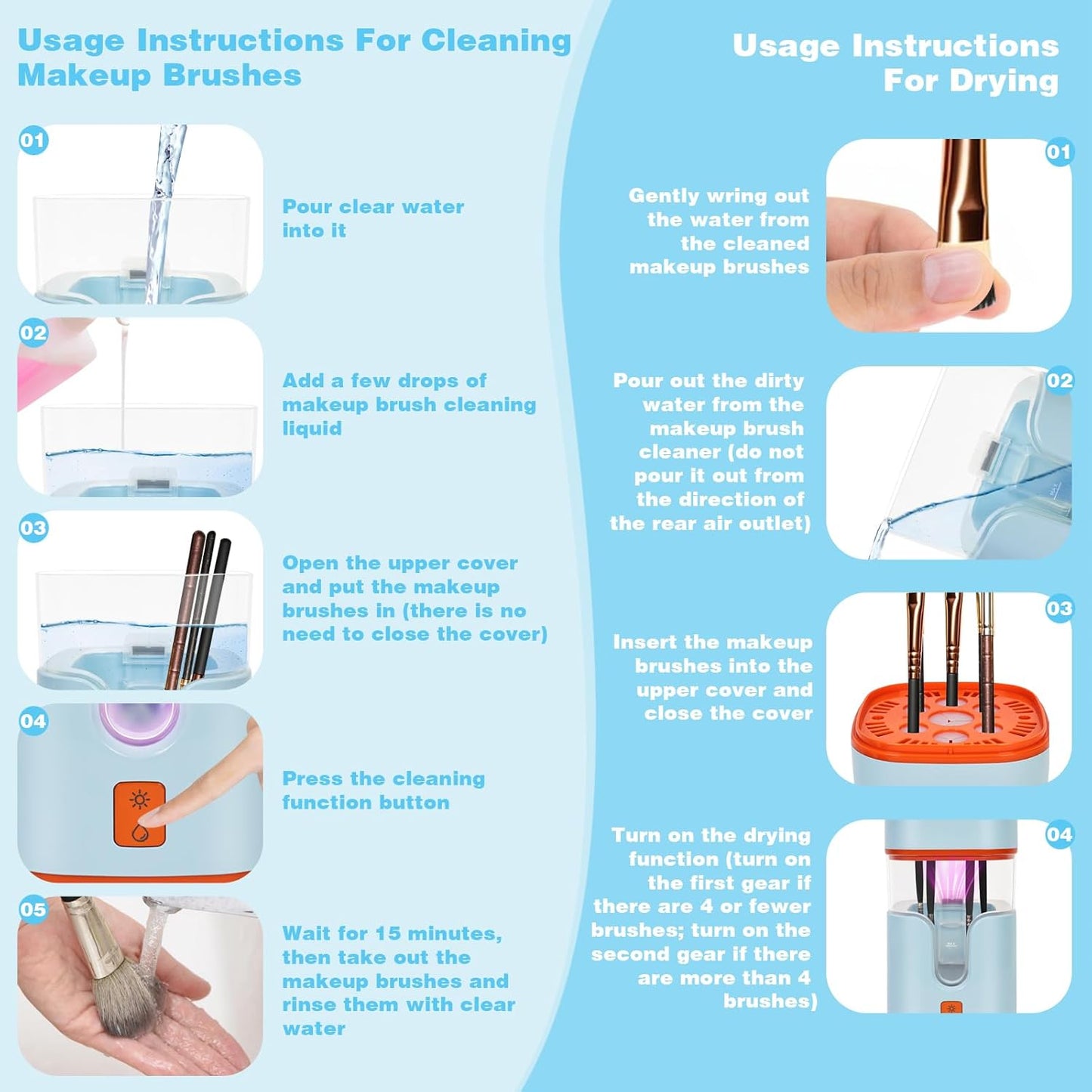 Usage Instructions For Cleaning Makeup Brushes

01

Pour clear water into it

02

Add a few drops of makeup brush cleaning liquid

03

Open the upper cover and put the makeup brushes in (there is no need to close the cover)

04

Press the cleaning function button

05

Wait for 15 minutes, then take out the makeup brushes and rinse them with clear water

Usage Instructions For Drying

01

Gently wring out the water from the cleaned makeup brushes

02

Pour out the dirty water from the makeup brush cleaner (do not pour it out from the direction of the rear air outlet)

03

Insert the makeup brushes into the upper cover and close the cover

04

Turn on the drying function (turn on the first gear if there are 4 or fewer brushes; turn on the second gear if there are more than 4 brushes)